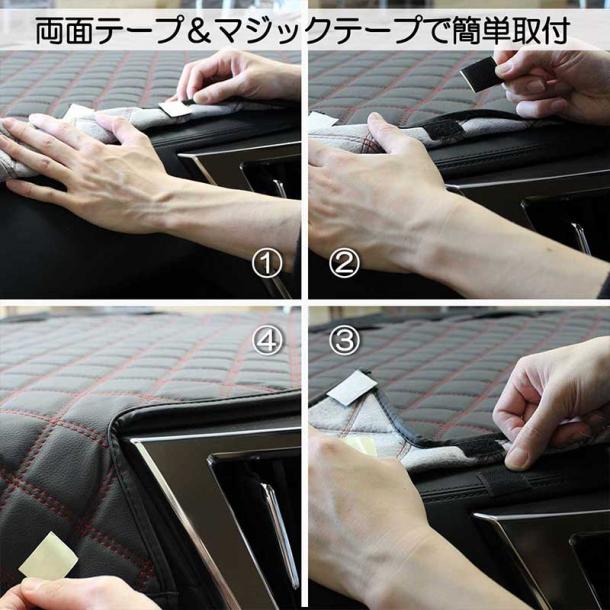 両面テープ＆マジックテープで簡単取付

①

②

④

③